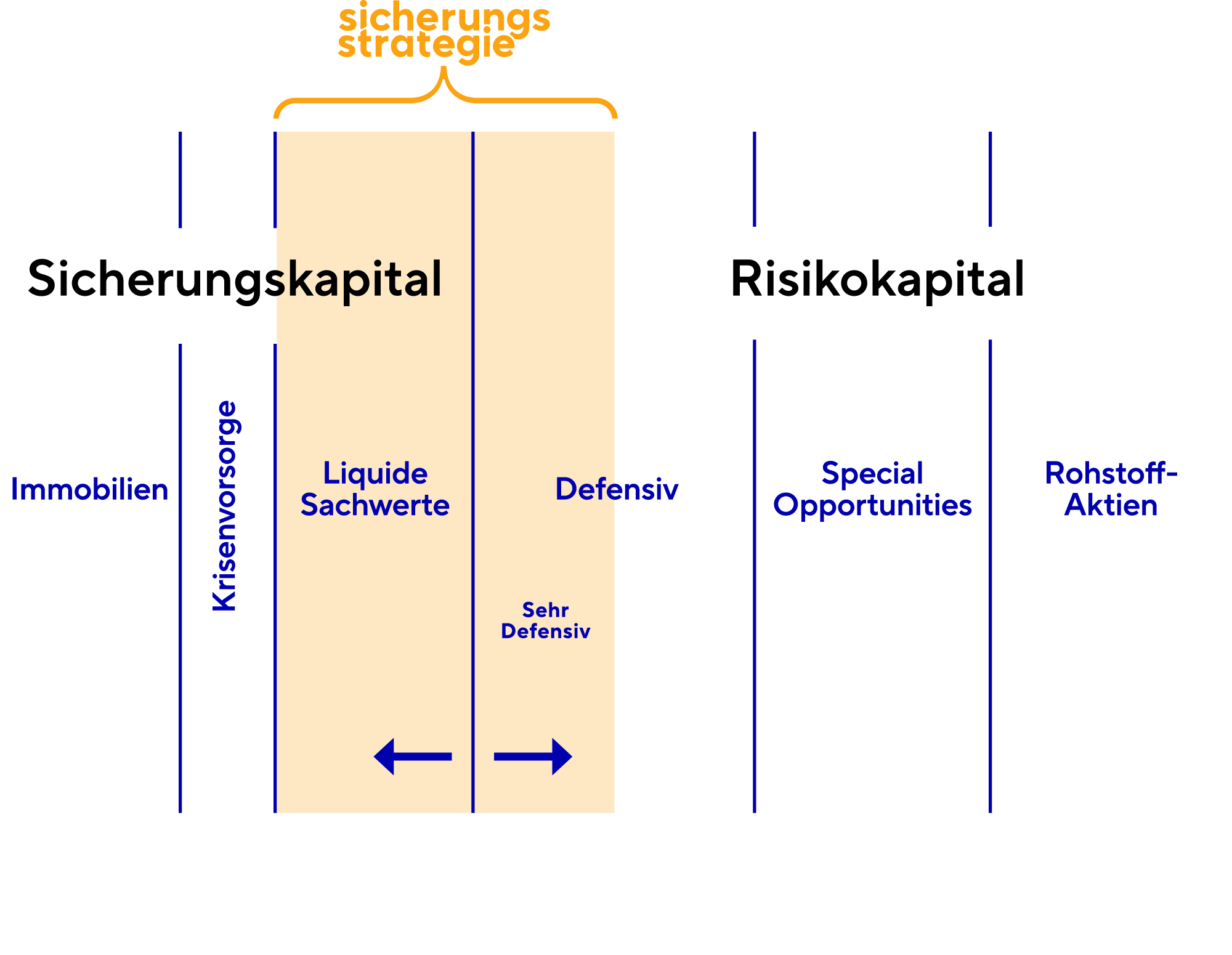 sicherungs
strategie

Sicherungskapital

Risikokapital

Immobilien

Krisenvorsorge

Liquide Sachwerte

Defensiv

Sehr Defensiv

Special Opportunities

Rohstoff-Aktien